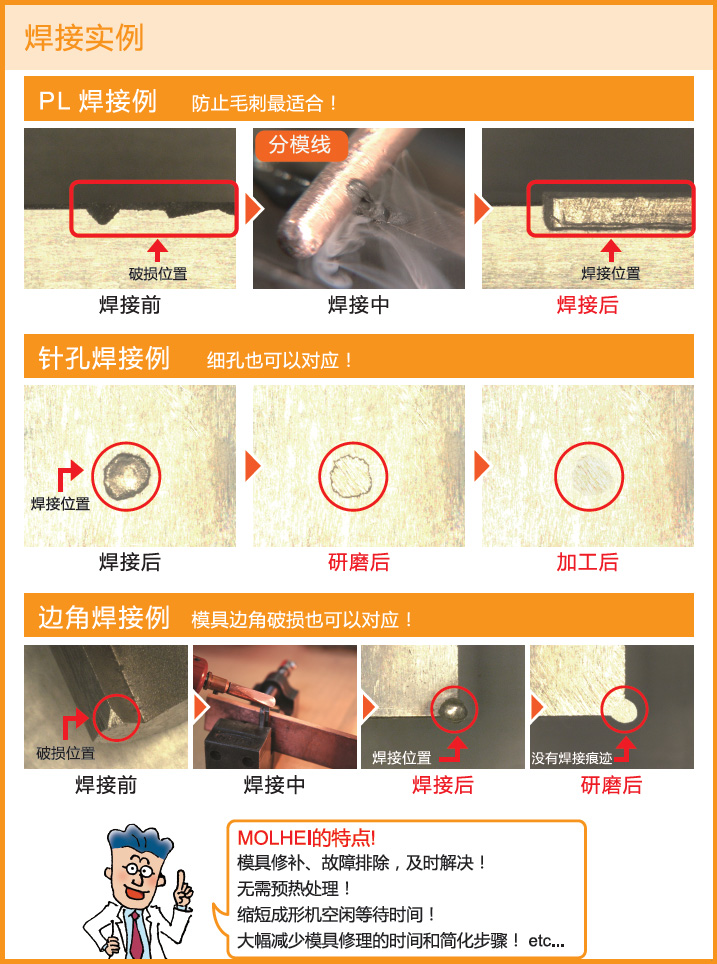 焊接实例

PL 焊接例 防止毛刺最适合！

破损位置
焊接前

分模线
焊接中

焊接位置
焊接后

针孔焊接例 细孔也可以对应！

焊接位置
焊接后

研磨后

加工后

边角焊接例 模具边角破损也可以对应！

破损位置
焊接前

焊接中

焊接位置
焊接后

没有焊接痕迹
研磨后

MOLHEI的特点!
模具修补、故障排除，及时解决！
无需预热处理！
缩短成形机空闲等待时间！
大幅减少模具修理的时间和简化步骤！ etc...